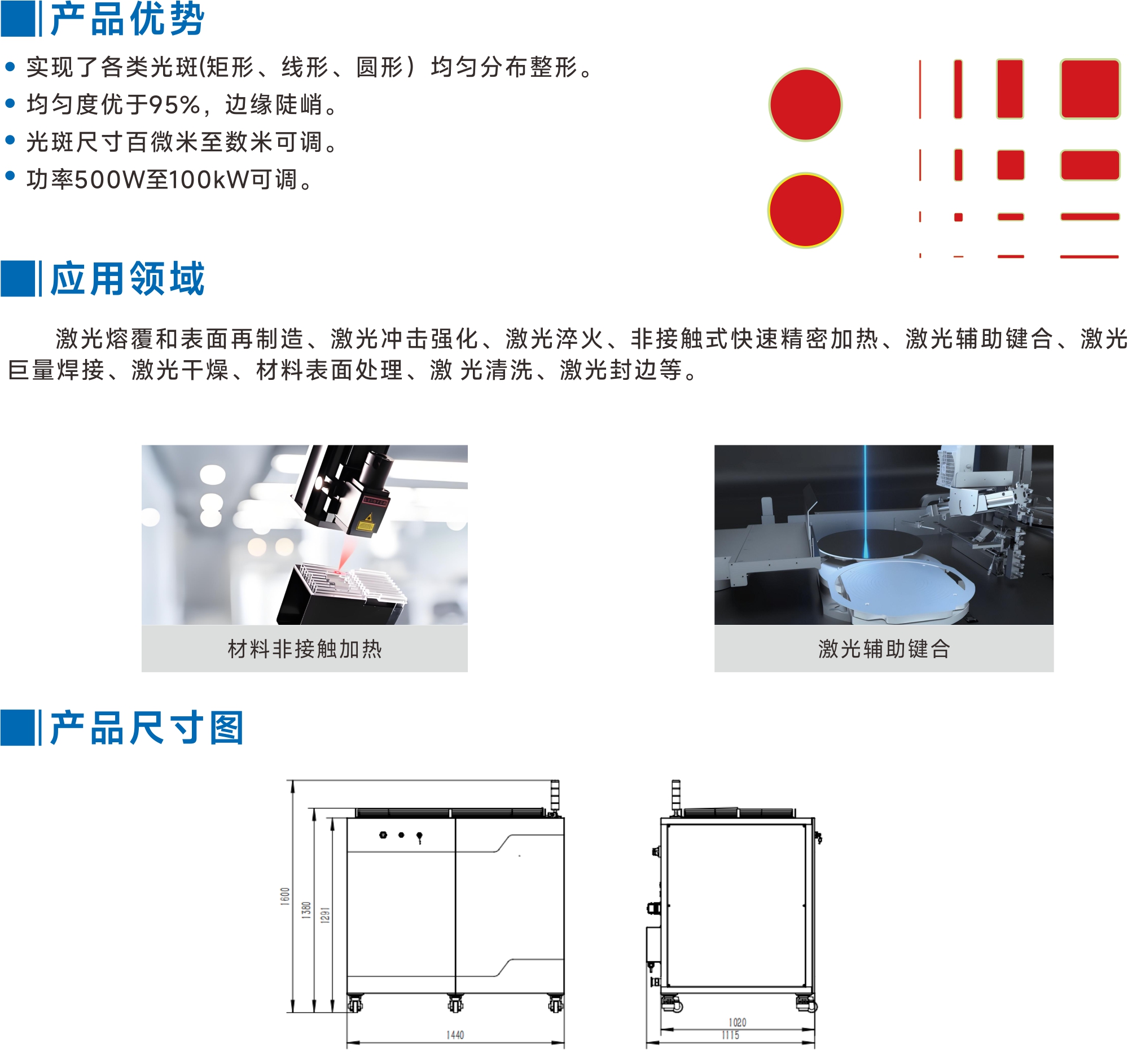 产品优势

• 实现了各类光斑(矩形、线形、圆形）均匀分布整形。
• 均匀度优于95%，边缘陡峭。
• 光斑尺寸百微米至数米可调。
• 功率500W至100kW可调。

应用领域

激光熔覆和表面再制造、激光冲击强化、激光淬火、非接触式快速精密加热、激光辅助键合、激光巨量焊接、激光干燥、材料表面处理、激 光清洗、激光封边等。

材料非接触加热

激光辅助键合

产品尺寸图

1600
1380
1291
1440
1020
1115